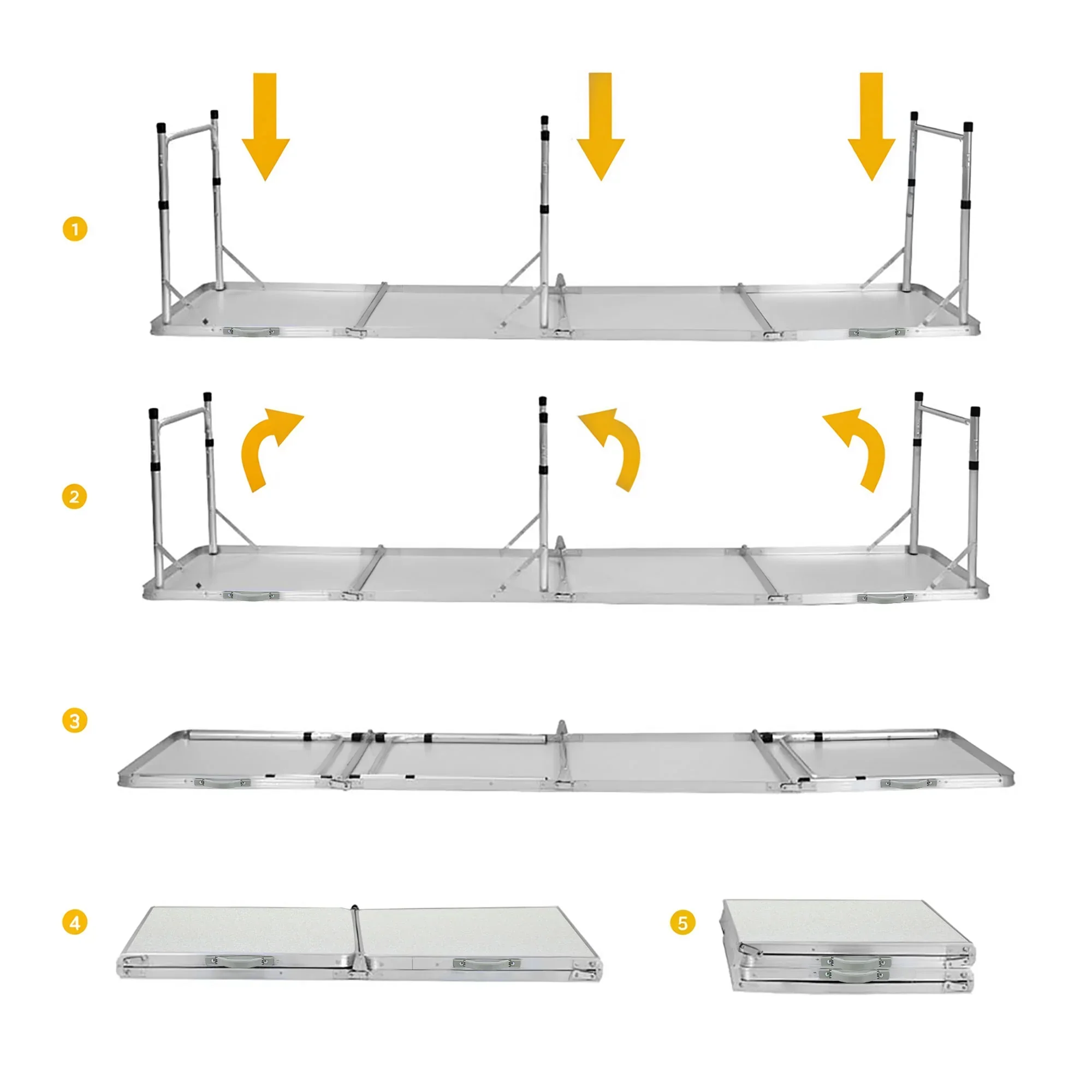 1

2

3

4

5